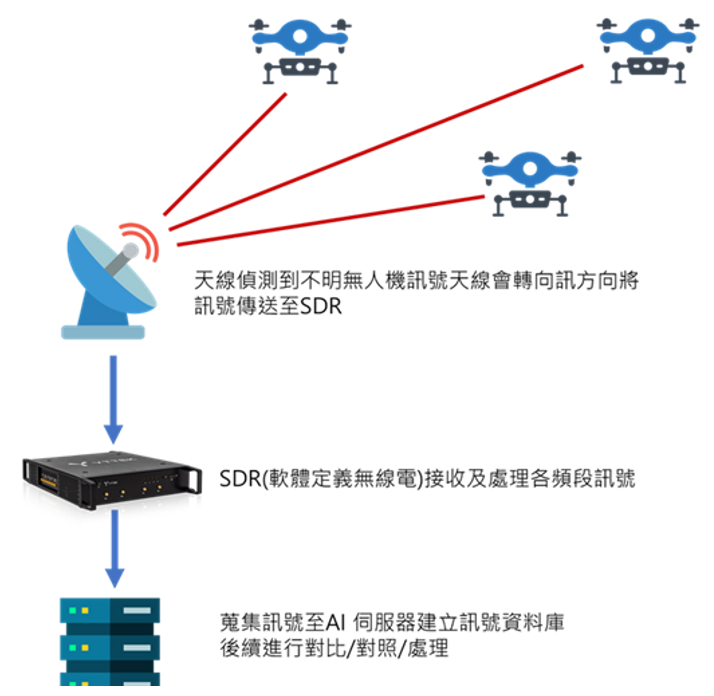 天線偵測到不明無人機訊號天線會轉向訊方向將訊號傳送至SDR

SDR(軟體定義無線電)接收及處理各頻段訊號

蒐集訊號至AI 伺服器建立訊號資料庫
後續進行對比/對照/處理